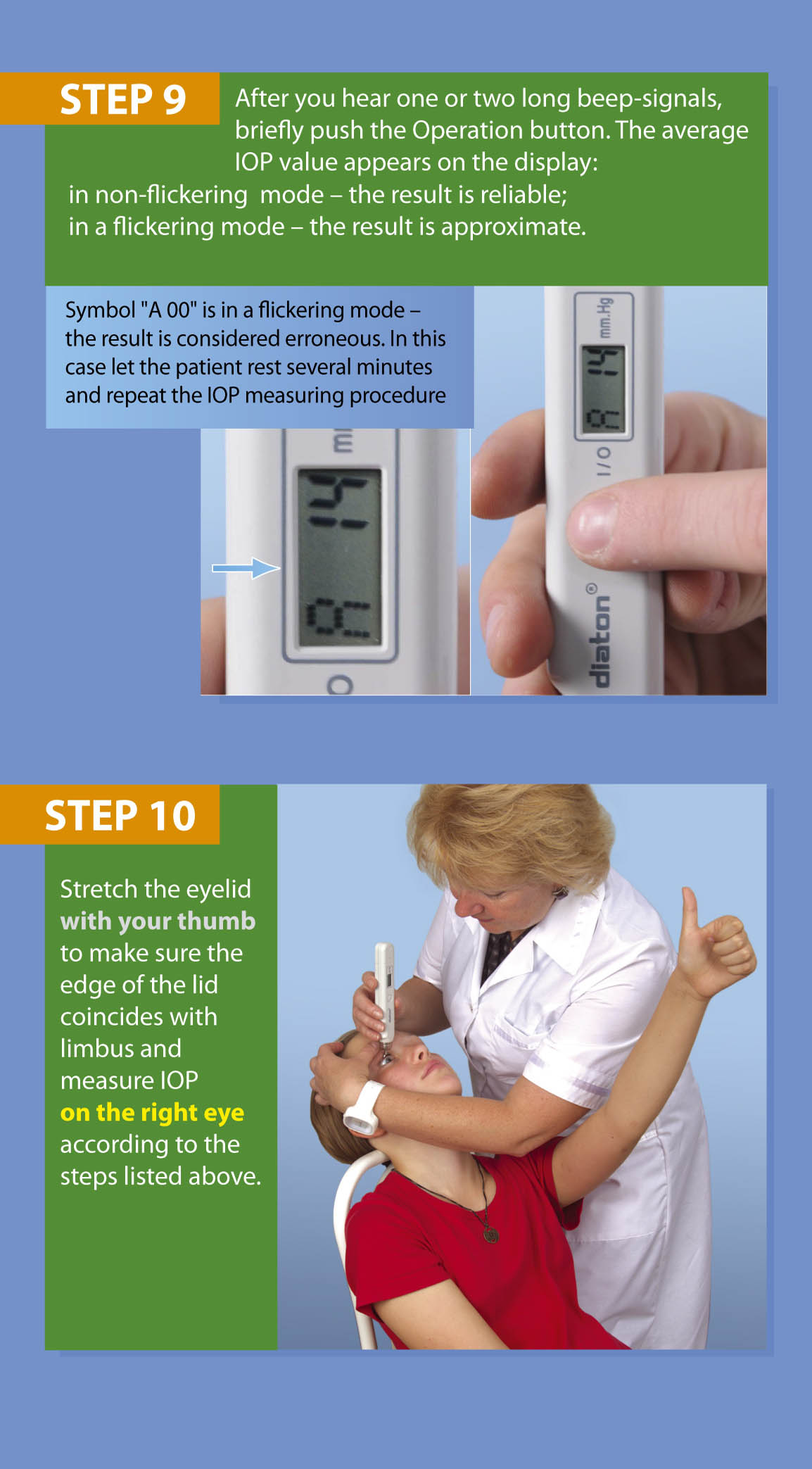 STEP 9

After you hear one or two long beep-signals, briefly push the Operation button. The average IOP value appears on the display:
in non-flickering mode – the result is reliable;
in a flickering mode – the result is approximate.

Symbol "A 00" is in a flickering mode – the result is considered erroneous. In this case let the patient rest several minutes and repeat the IOP measuring procedure

mm.Hg

14

I/O

diaton®

STEP 10

Stretch the eyelid with your thumb to make sure the edge of the lid coincides with limbus and measure IOP on the right eye according to the steps listed above.